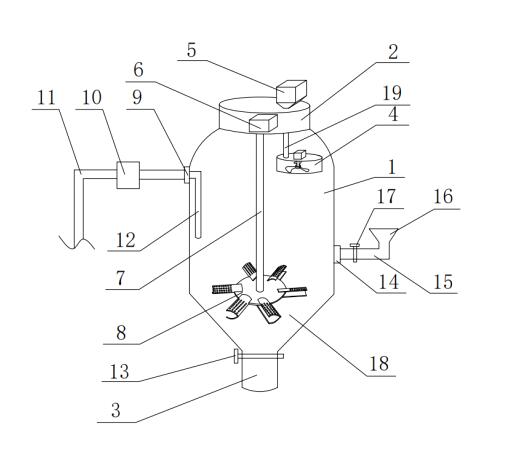 5
2
6
19
11
10
9
4
1
17
16
12
7
14
15
8
18
13
3